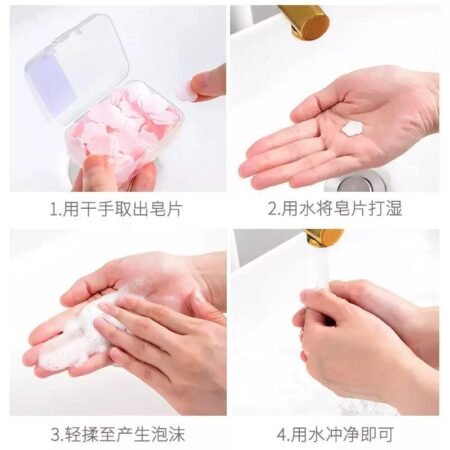 1.用干手取出皂片

2.用水将皂片打湿

3.轻揉至产生泡沫

4.用水冲净即可