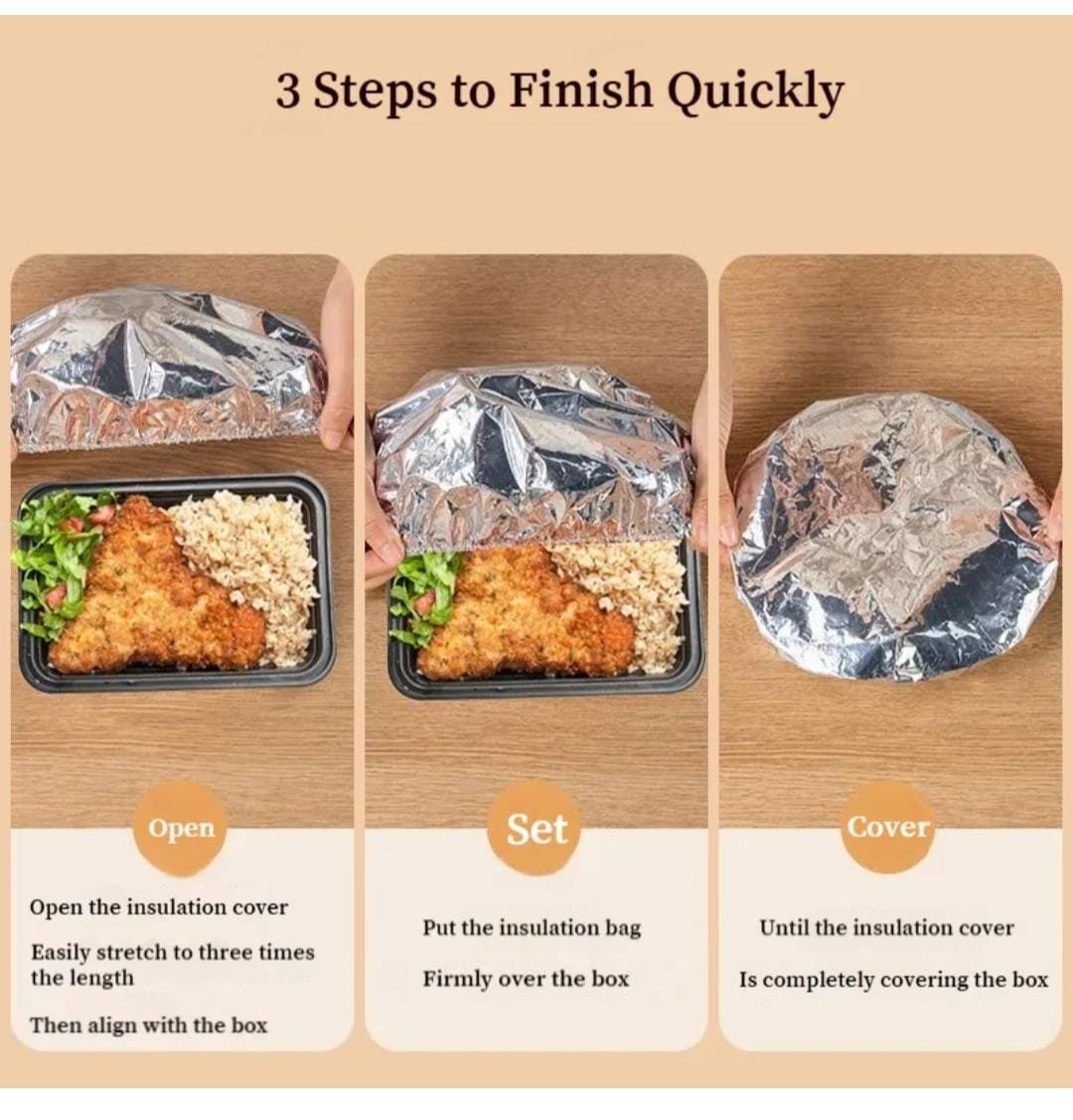 3 Steps to Finish Quickly

Open

Open the insulation cover

Easily stretch to three times the length

Then align with the box

Set

Put the insulation bag

Firmly over the box

Cover

Until the insulation cover

Is completely covering the box